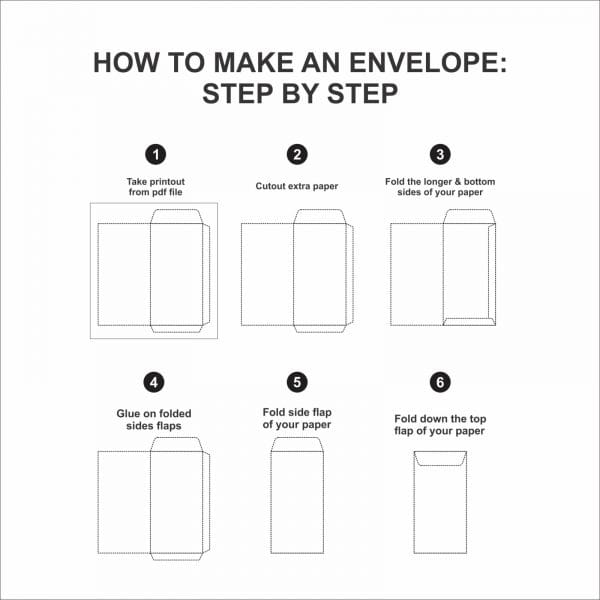 HOW TO MAKE AN ENVELOPE: STEP BY STEP

1
Take printout from pdf file

2
Cutout extra paper

3
Fold the longer & bottom sides of your paper

4
Glue on folded sides flaps

5
Fold side flap of your paper

6
Fold down the top flap of your paper