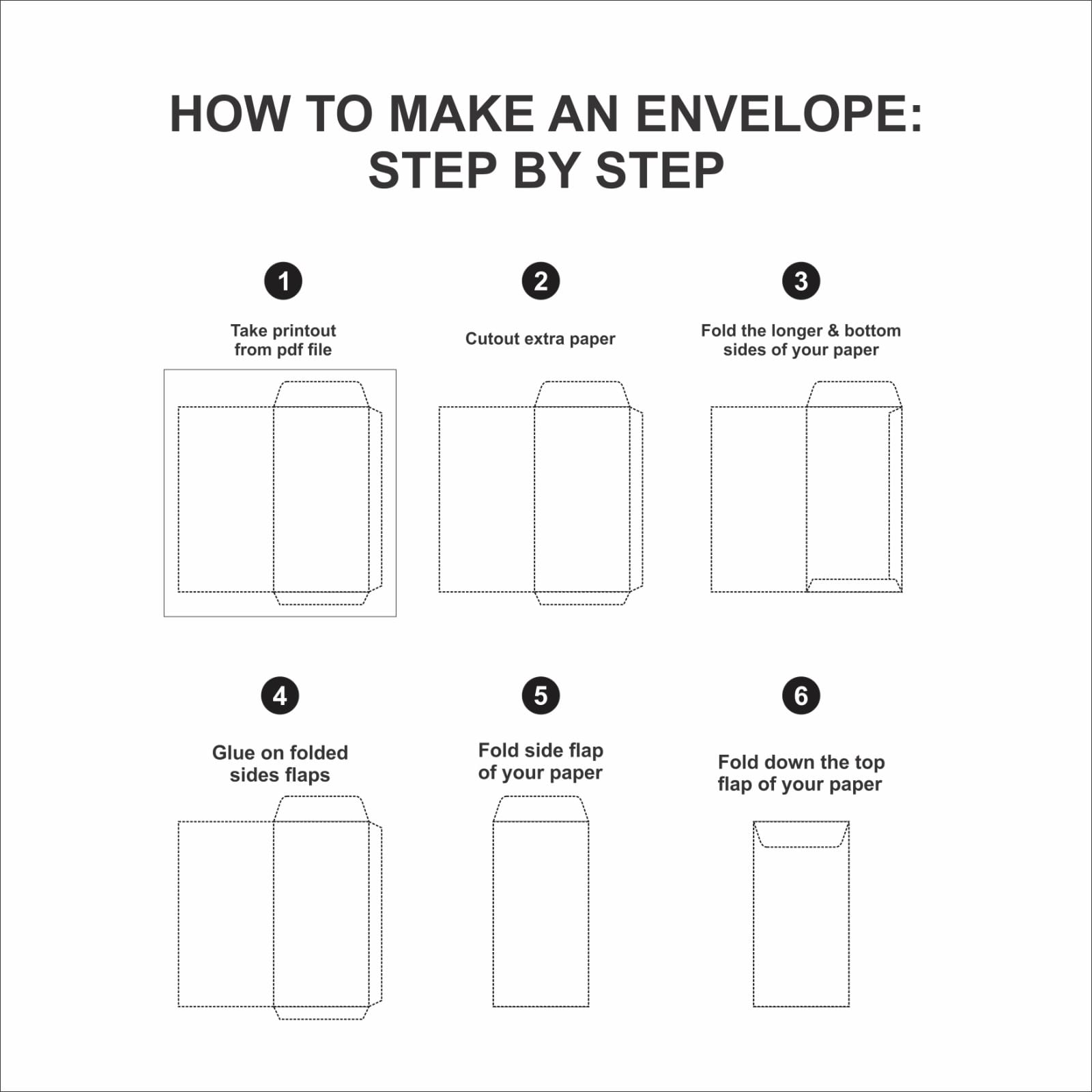 HOW TO MAKE AN ENVELOPE: STEP BY STEP

1

Take printout from pdf file

2

Cutout extra paper

3

Fold the longer & bottom sides of your paper

4

Glue on folded sides flaps

5

Fold side flap of your paper

6

Fold down the top flap of your paper